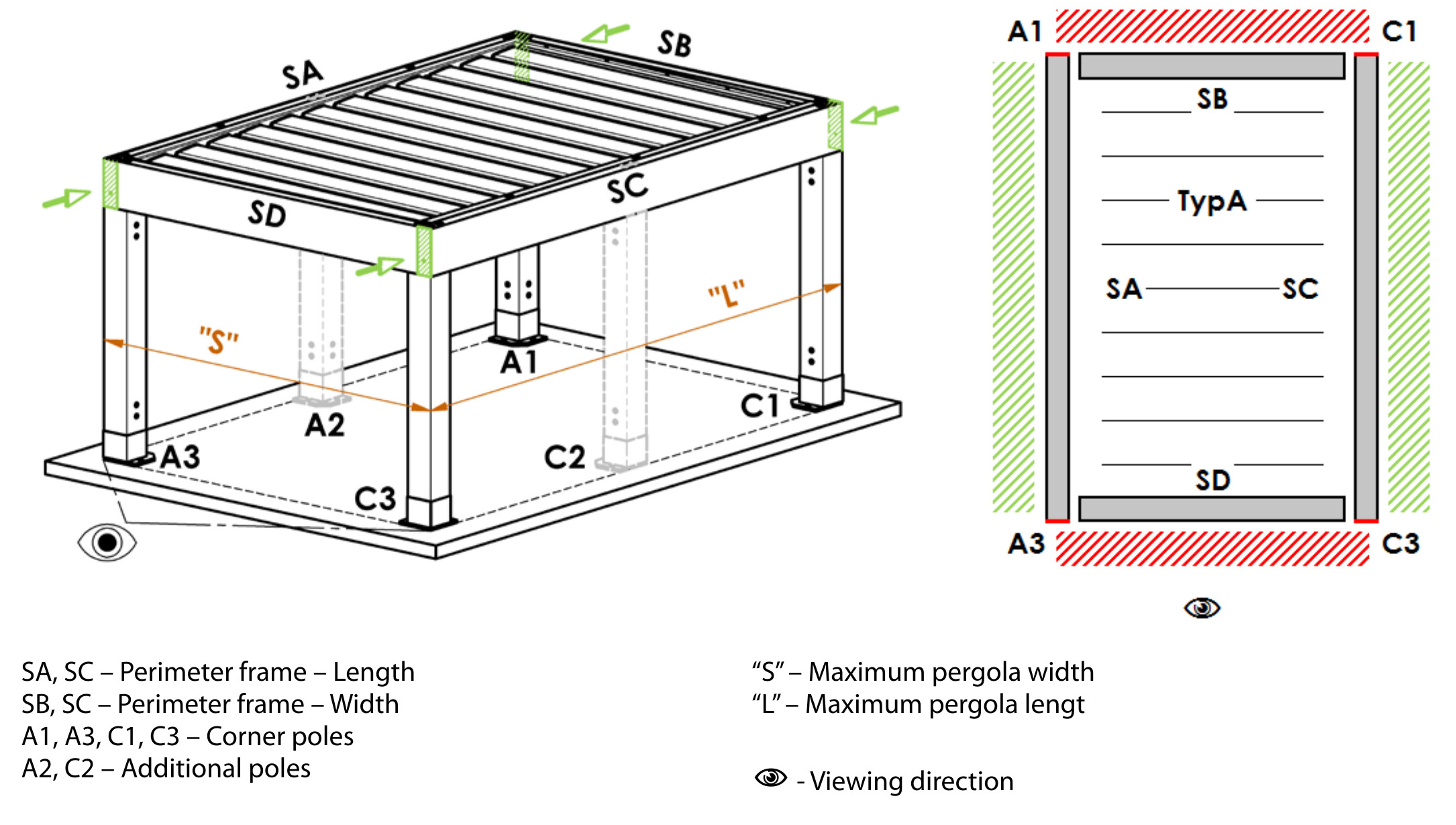 SA
SB
SD
SC
"S"
"L"
A1
A2
A3
C1
C2
C3

A1
C1
SB
TypA
SA
SC
SD
A3
C3

SA, SC – Perimeter frame – Length
SB, SC – Perimeter frame – Width
A1, A3, C1, C3 – Corner poles
A2, C2 – Additional poles

“S” – Maximum pergola width
“L” – Maximum pergola lengt

- Viewing direction